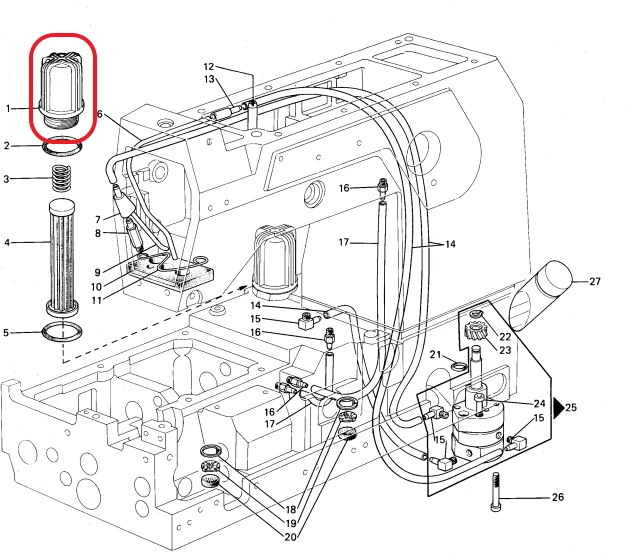 1
2
3
4
5
6
7
8
9
10
11
12
13
16
17
14
14
15
16
16
17
18
19
20
21
22
23
24
25
15
15
26
27