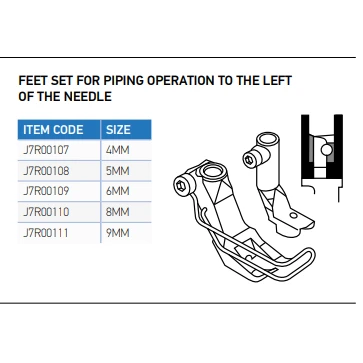 FEET SET FOR PIPING OPERATION TO THE LEFT OF THE NEEDLE

| ITEM CODE | SIZE |
|---|---|
| J7R00107 | 4MM |
| J7R00108 | 5MM |
| J7R00109 | 6MM |
| J7R00110 | 8MM |
| J7R00111 | 9MM |